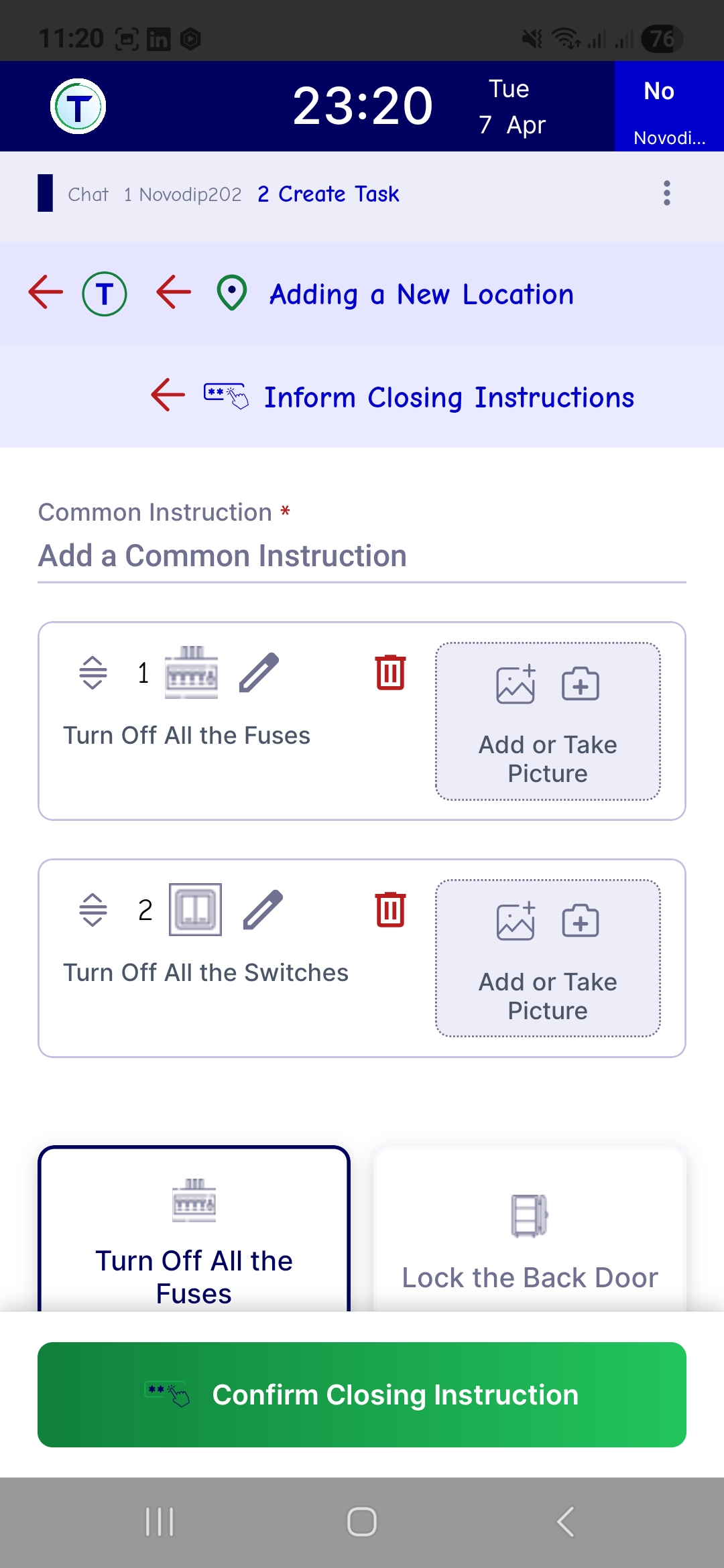 11:20 76

T 23:20 Tue 7 Apr No Novodi...

Chat 1 Novodip202 2 Create Task

T Adding a New Location

Inform Closing Instructions

Common Instruction *
Add a Common Instruction

1
Turn Off All the Fuses
Add or Take Picture

2
Turn Off All the Switches
Add or Take Picture

Turn Off All the Fuses

Lock the Back Door

Confirm Closing Instruction